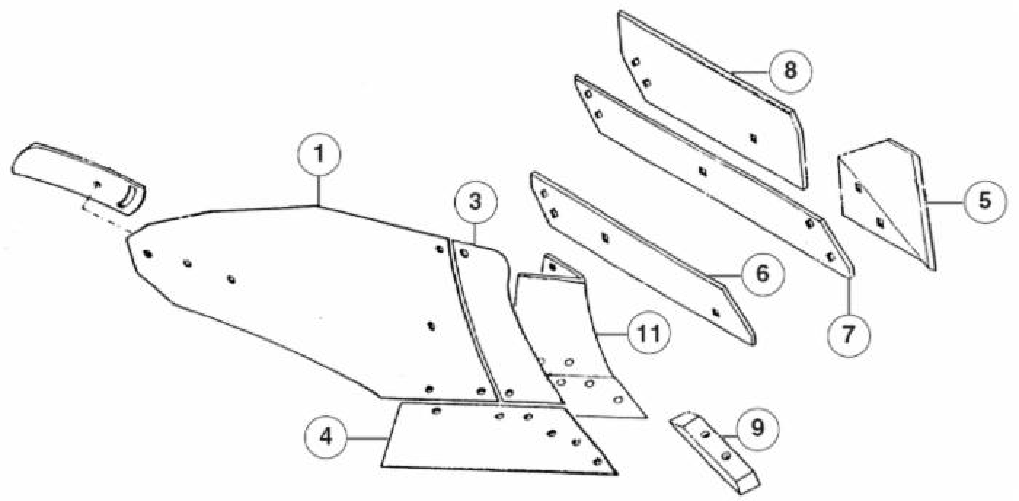 8
1
3
5
6
7
11
4
9